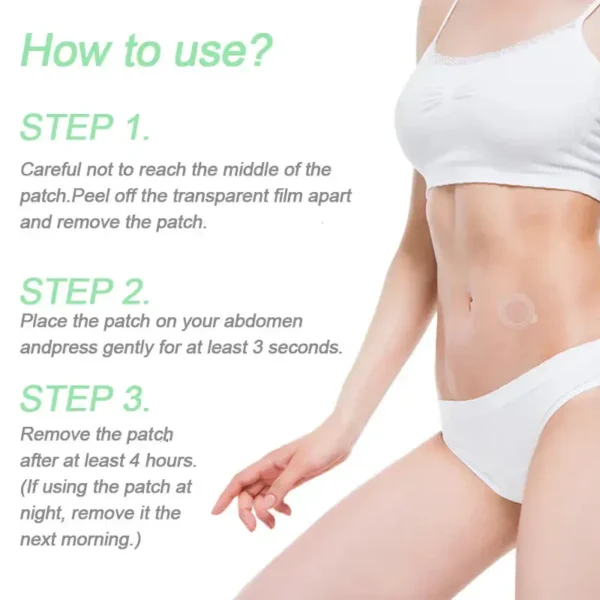 How to use?

STEP 1.

Careful not to reach the middle of the patch.Peel off the transparent film apart and remove the patch.

STEP 2.

Place the patch on your abdomen andpress gently for at least 3 seconds.

STEP 3.

Remove the patch after at least 4 hours. (If using the patch at night, remove it the next morning.)